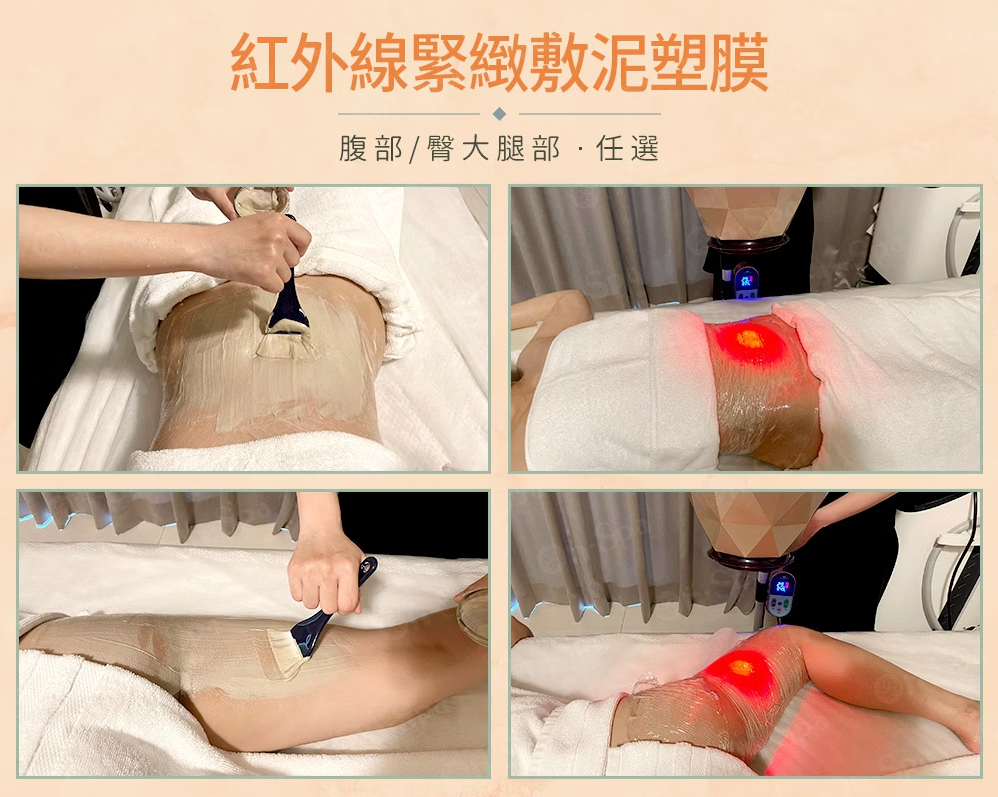 紅外線緊緻敷泥塑膜

腹部/臀大腿部 · 任選